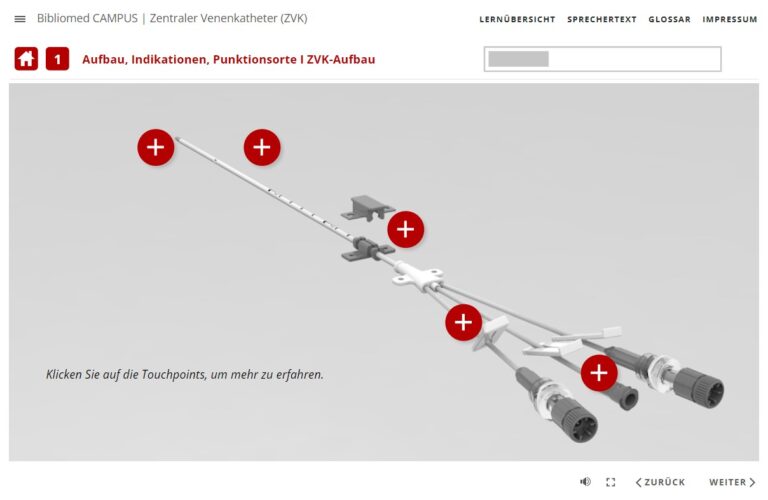 Bibliomed CAMPUS | Zentraler Venenkatheter (ZVK)

LERNÜBERSICHT SPRECHERTEXT GLOSSAR IMPRESSUM

1 Aufbau, Indikationen, Punktionsorte I ZVK-Aufbau

Klicken Sie auf die Touchpoints, um mehr zu erfahren.

ZURÜCK WEITER